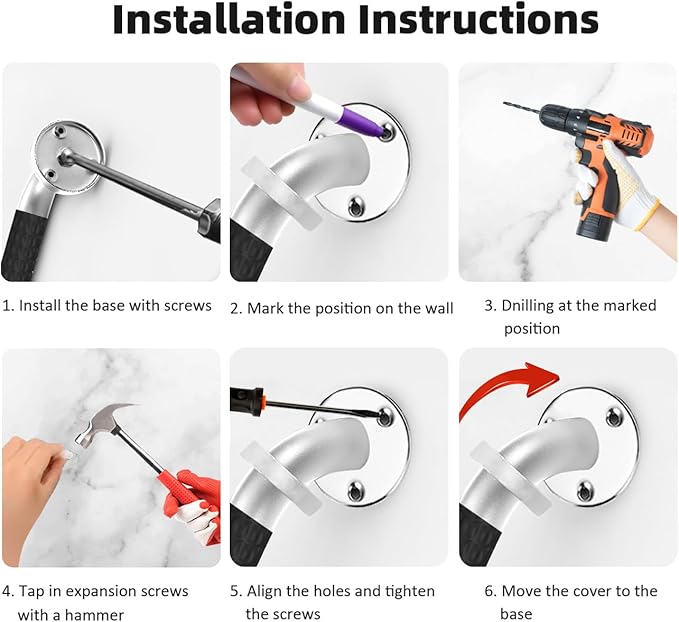 Installation Instructions

1. Install the base with screws

2. Mark the position on the wall

3. Dnilling at the marked position

4. Tap in expansion screws with a hammer

5. Align the holes and tighten the screws

6. Move the cover to the base