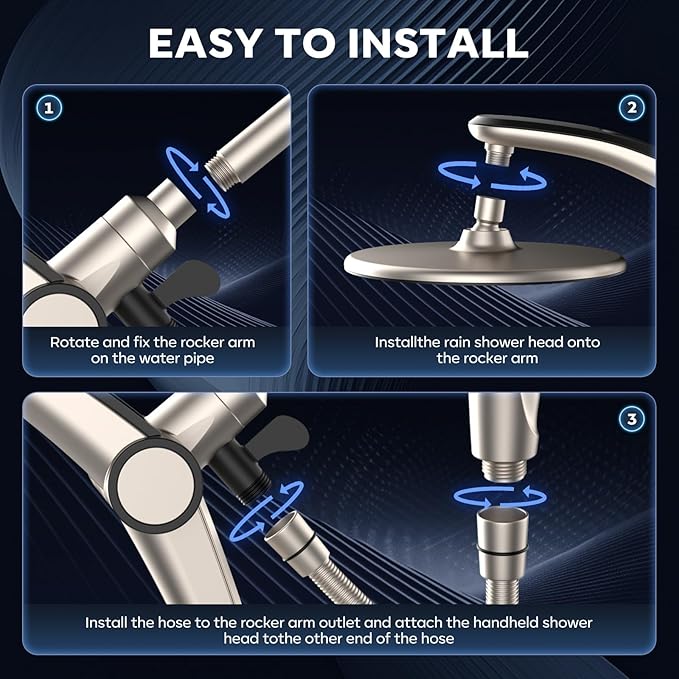 EASY TO INSTALL

1

Rotate and fix the rocker arm on the water pipe

2

Installthe rain shower head onto the rocker arm

3

Install the hose to the rocker arm outlet and attach the handheld shower head tothe other end of the hose