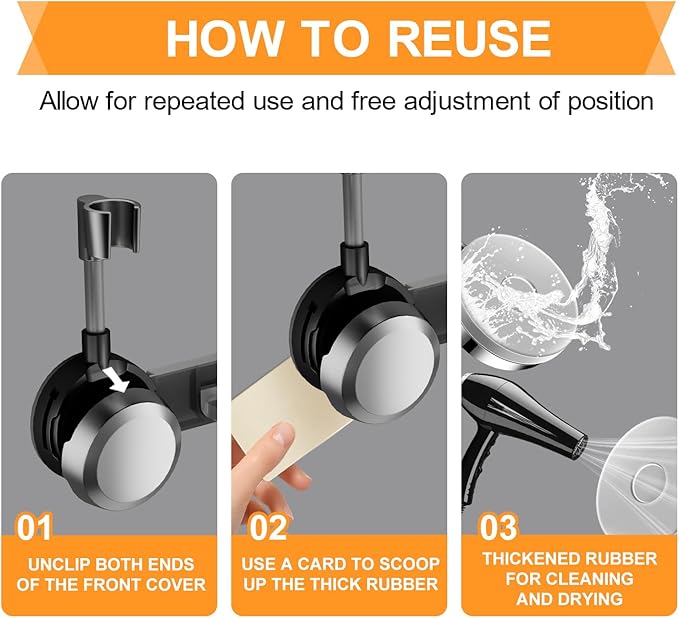 HOW TO REUSE

Allow for repeated use and free adjustment of position

01

UNCLIP BOTH ENDS OF THE FRONT COVER

02

USE A CARD TO SCOOP UP THE THICK RUBBER

03

THICKENED RUBBER FOR CLEANING AND DRYING