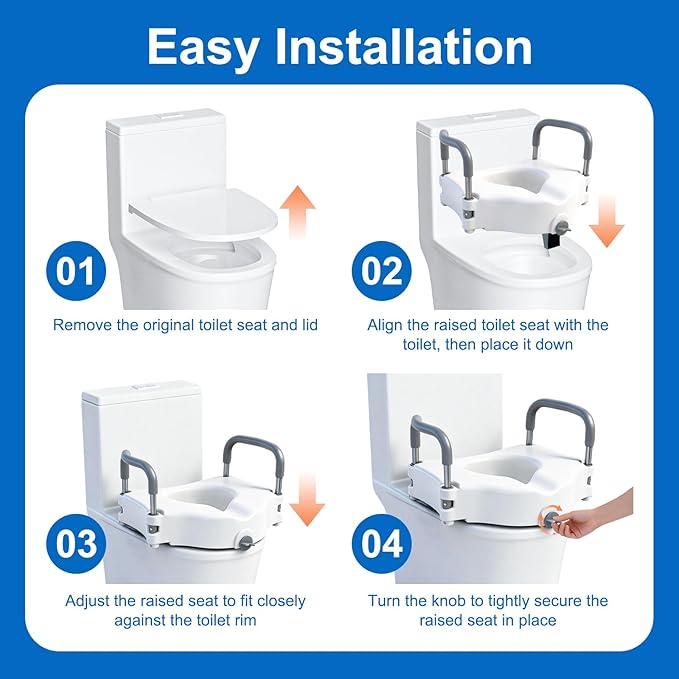 Easy Installation

01

Remove the original toilet seat and lid

02

Align the raised toilet seat with the toilet, then place it down

03

Adjust the raised seat to fit closely against the toilet rim

04

Turn the knob to tightly secure the raised seat in place