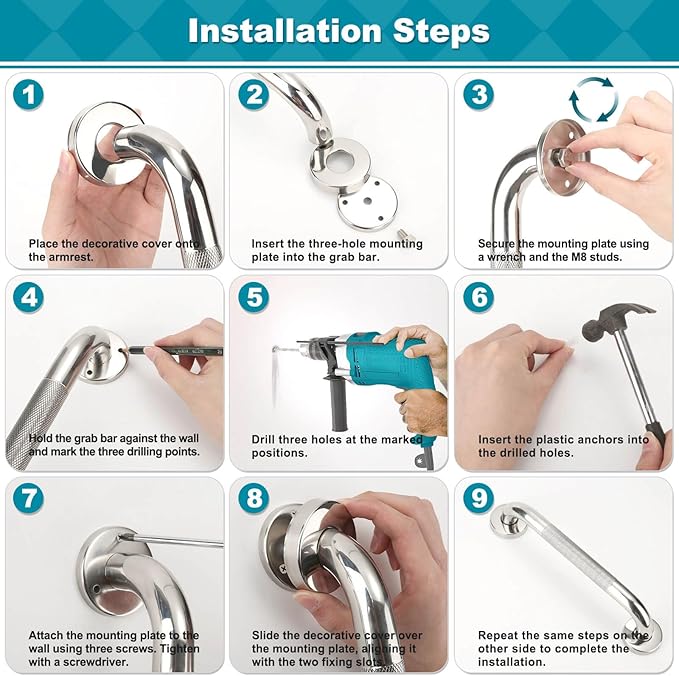 Installation Steps

1

Place the decorative cover onto the armrest.

2

Insert the three-hole mounting plate into the grab bar.

3

Secure the mounting plate using a wrench and the M8 studs.

4

Hold the grab bar against the wall and mark the three drilling points.

5

Drill three holes at the marked positions.

6

Insert the plastic anchors into the drilled holes.

7

Attach the mounting plate to the wall using three screws. Tighten with a screwdriver.

8

Slide the decorative cover over the mounting plate, aligning it with the two fixing slots.

9

Repeat the same steps on the other side to complete the installation.