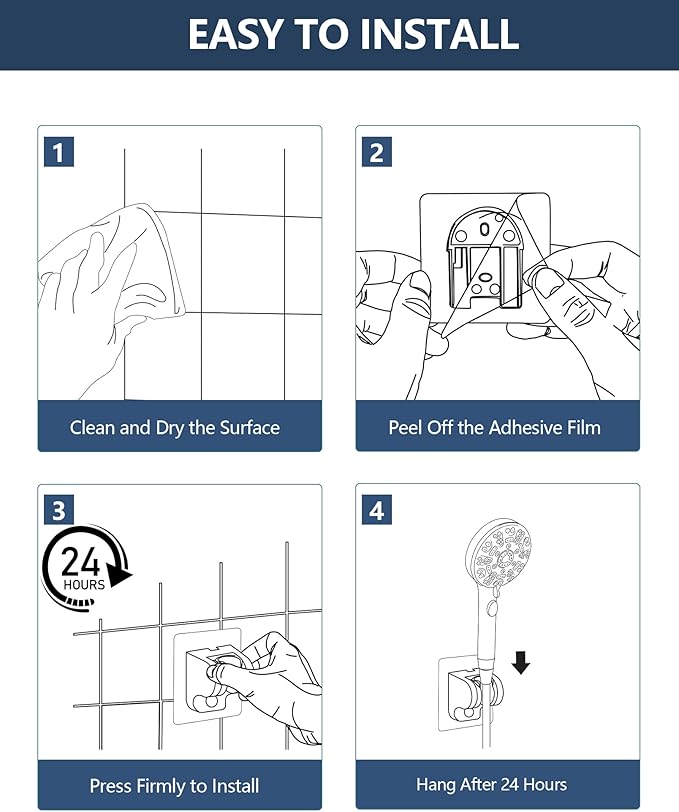 EASY TO INSTALL

1

Clean and Dry the Surface

2

Peel Off the Adhesive Film

3

24 HOURS

Press Firmly to Install

4

Hang After 24 Hours