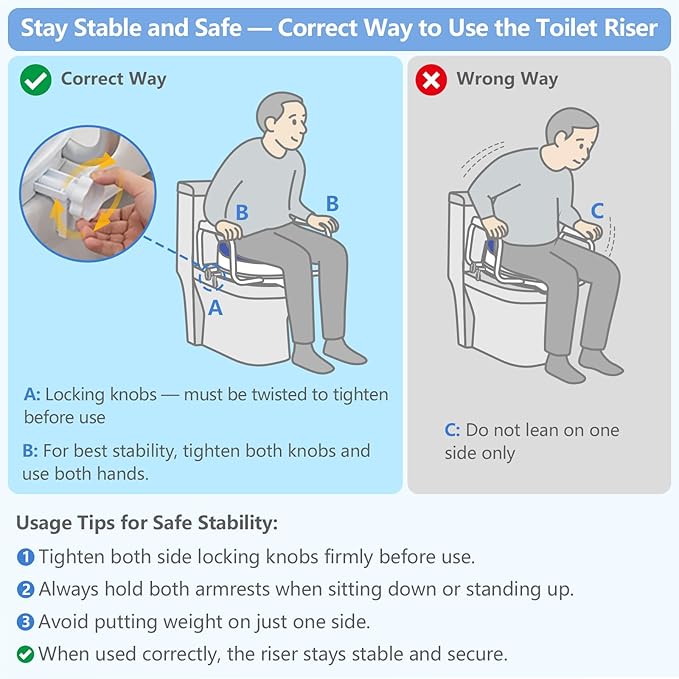 Stay Stable and Safe — Correct Way to Use the Toilet Riser

Correct Way

B

B

A

A: Locking knobs — must be twisted to tighten before use

B: For best stability, tighten both knobs and use both hands.

Wrong Way

C

C: Do not lean on one side only

Usage Tips for Safe Stability:

1 Tighten both side locking knobs firmly before use.

2 Always hold both armrests when sitting down or standing up.

3 Avoid putting weight on just one side.

When used correctly, the riser stays stable and secure.