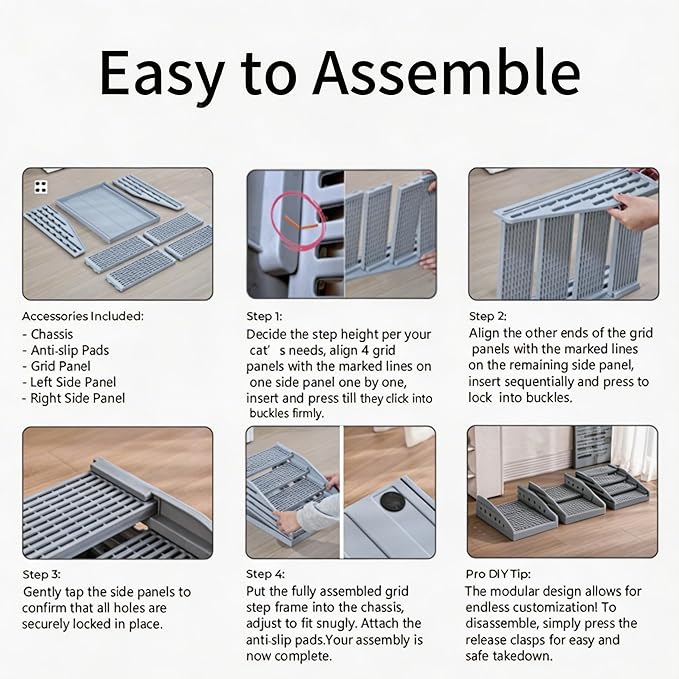 Easy to Assemble

Accessories Included:
- Chassis
- Anti-slip Pads
- Grid Panel
- Left Side Panel
- Right Side Panel

Step 1:
Decide the step height per your cat' s needs, align 4 grid panels with the marked lines on one side panel one by one, insert and press till they click into buckles firmly.

Step 2:
Align the other ends of the grid panels with the marked lines on the remaining side panel, insert sequentially and press to lock into buckles.

Step 3:
Gently tap the side panels to confirm that all holes are securely locked in place.

Step 4:
Put the fully assembled grid step frame into the chassis, adjust to fit snugly. Attach the anti-slip pads.Your assembly is now complete.

Pro DIY Tip:
The modular design allows for endless customization! To disassemble, simply press the release clasps for easy and safe takedown.