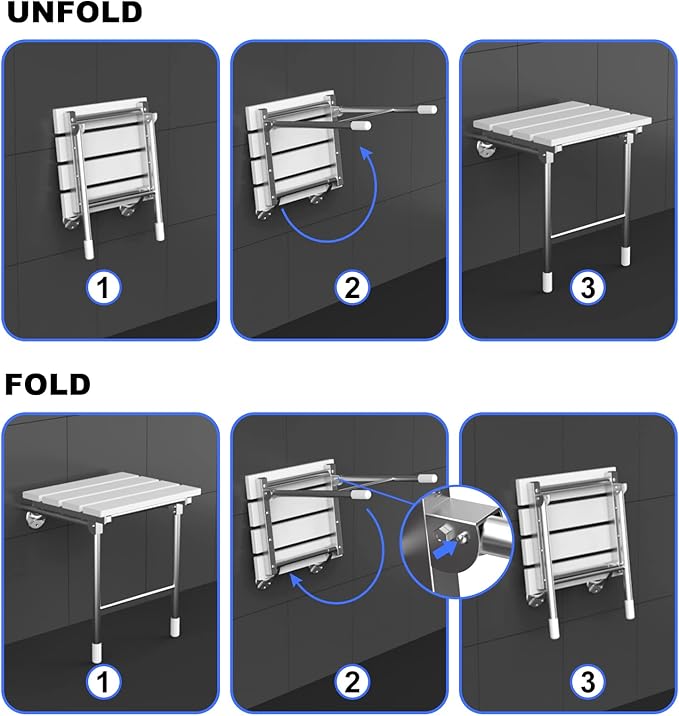 UNFOLD

1

2

3

FOLD

1

2

3