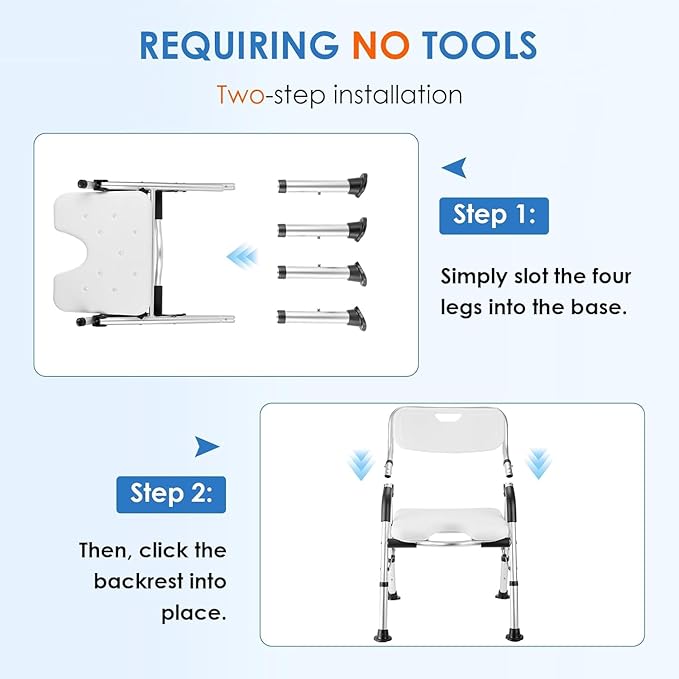 REQUIRING NO TOOLS

Two-step installation

Step 1:

Simply slot the four legs into the base.

Step 2:

Then, click the backrest into place.