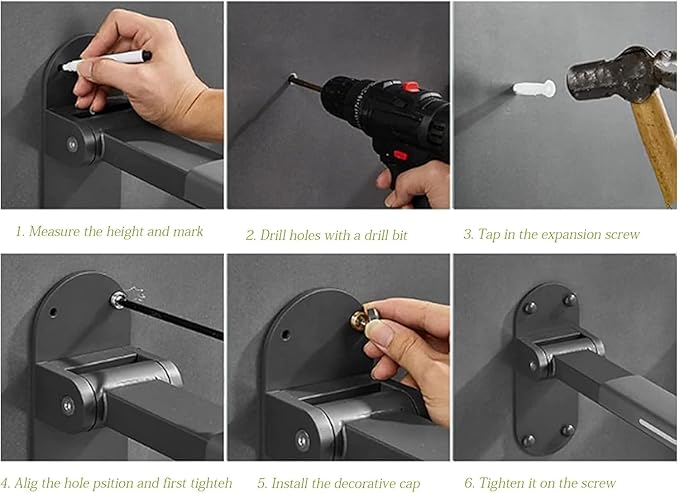 1. Measure the height and mark

2. Drill holes with a drill bit

3. Tap in the expansion screw

4. Alig the hole psition and first tighteh

5. Install the decorative cap

6. Tighten it on the screw