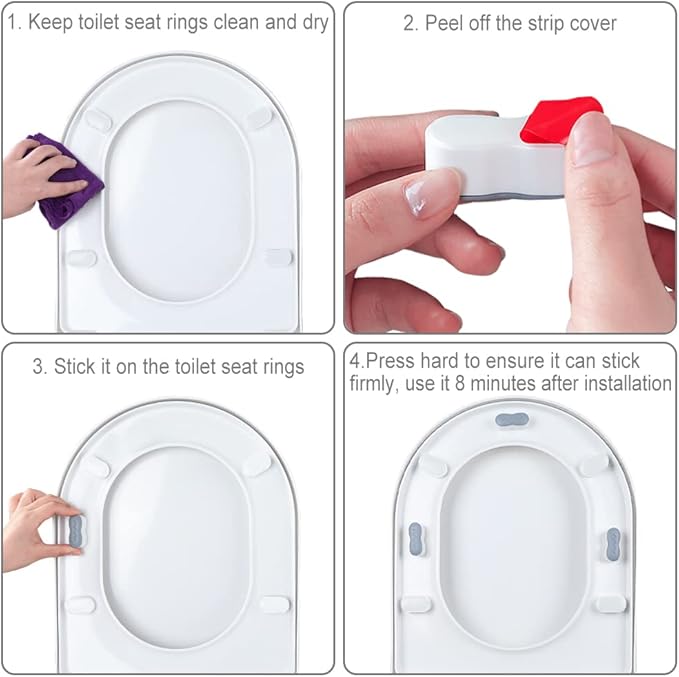 1. Keep toilet seat rings clean and dry

2. Peel off the strip cover

3. Stick it on the toilet seat rings

4.Press hard to ensure it can stick firmly, use it 8 minutes after installation