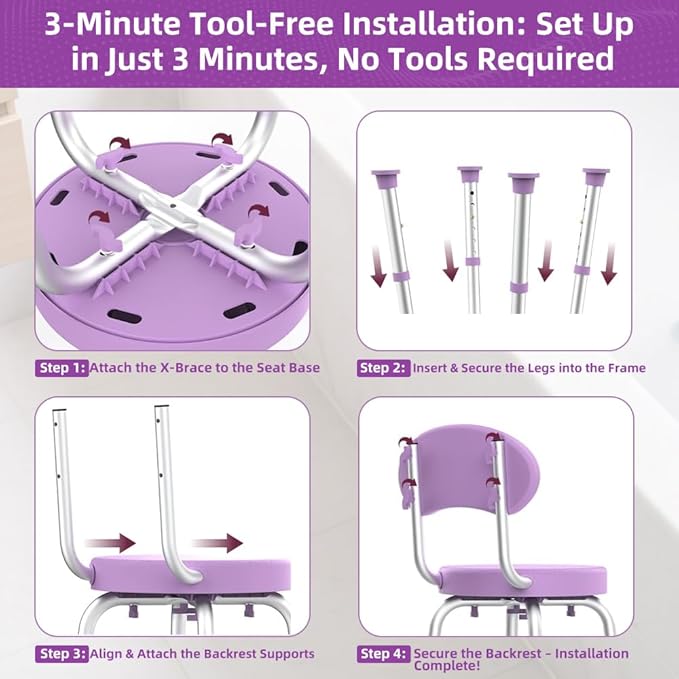 3-Minute Tool-Free Installation: Set Up in Just 3 Minutes, No Tools Required

Step 1: Attach the X-Brace to the Seat Base

Step 2: Insert & Secure the Legs into the Frame

Step 3: Align & Attach the Backrest Supports

Step 4: Secure the Backrest – Installation Complete!