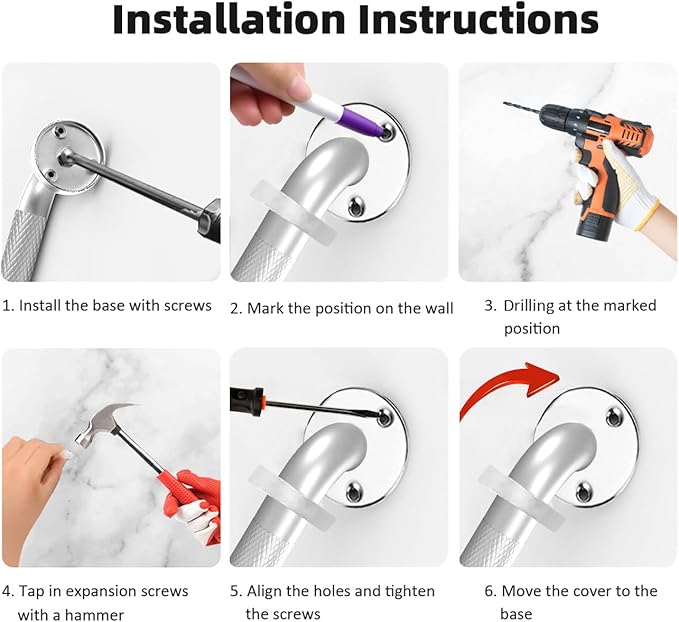 Installation Instructions

1. Install the base with screws

2. Mark the position on the wall

3. Drilling at the marked position

4. Tap in expansion screws with a hammer

5. Align the holes and tighten the screws

6. Move the cover to the base