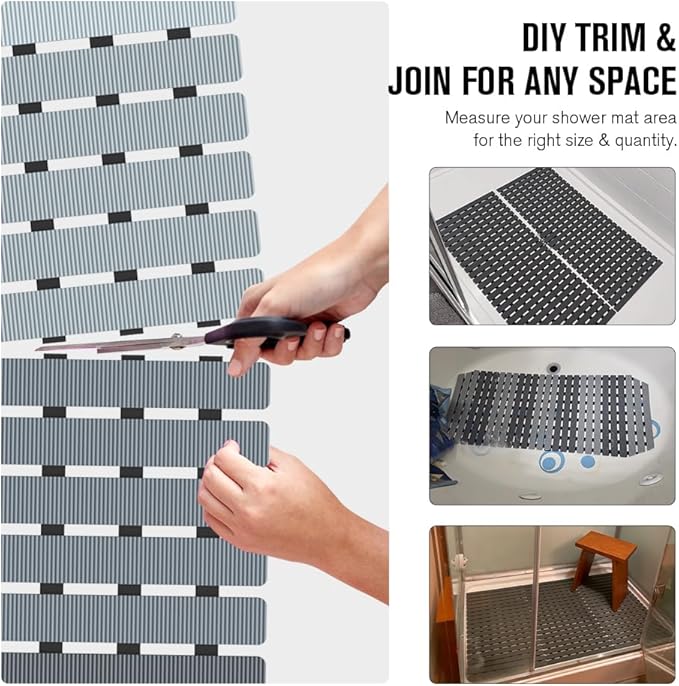 DIY TRIM &
JOIN FOR ANY SPACE

Measure your shower mat area for the right size & quantity.