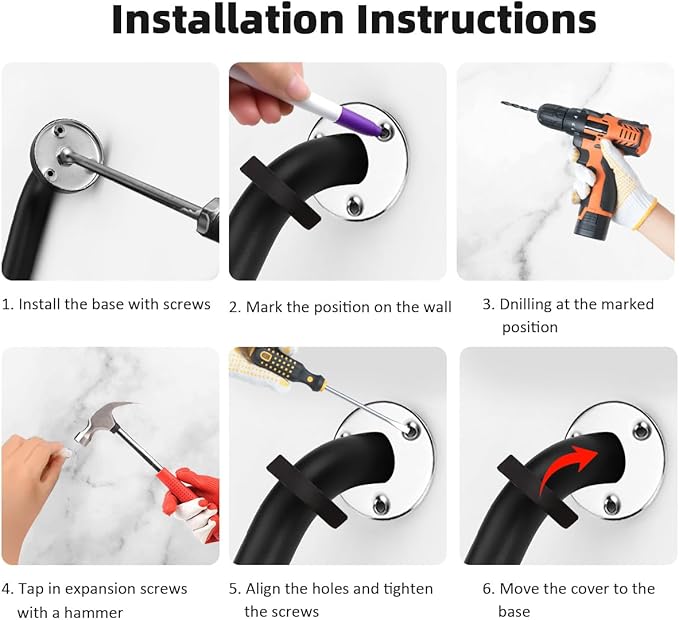 Installation Instructions

1. Install the base with screws

2. Mark the position on the wall

3. Dnilling at the marked position

4. Tap in expansion screws with a hammer

5. Align the holes and tighten the screws

6. Move the cover to the base