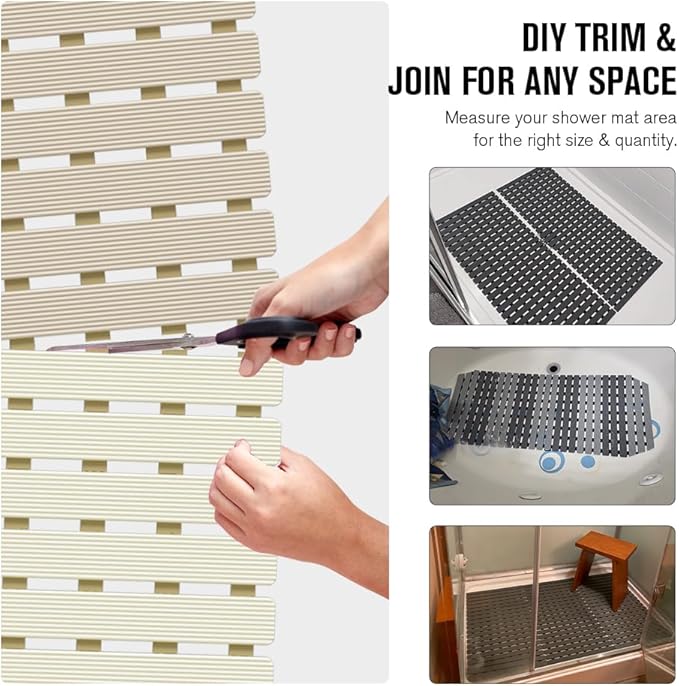 DIY TRIM &
JOIN FOR ANY SPACE

Measure your shower mat area for the right size & quantity.