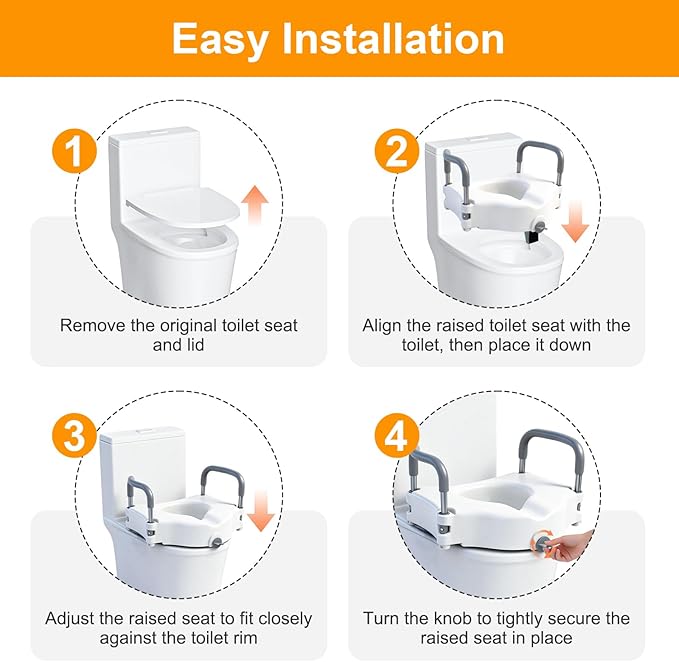 Easy Installation

1

Remove the original toilet seat and lid

2

Align the raised toilet seat with the toilet, then place it down

3

Adjust the raised seat to fit closely against the toilet rim

4

Turn the knob to tightly secure the raised seat in place