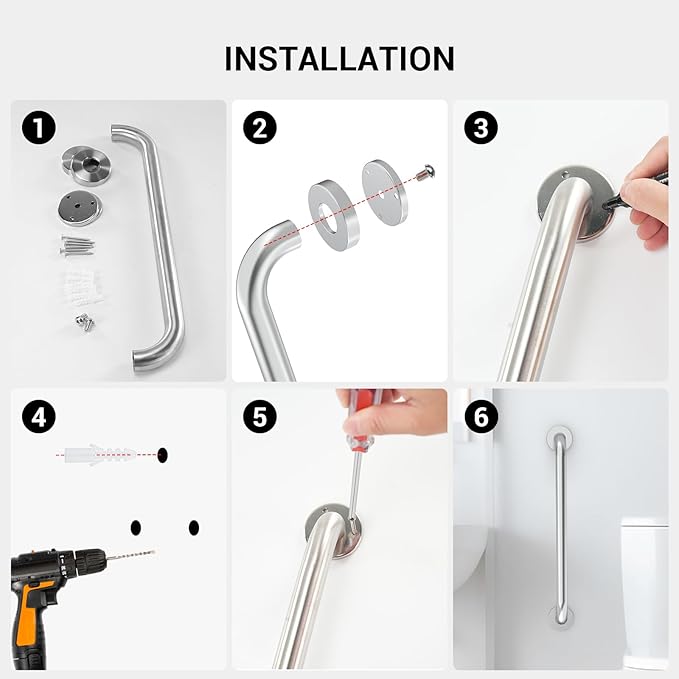 INSTALLATION

1

2

3

4

5

6