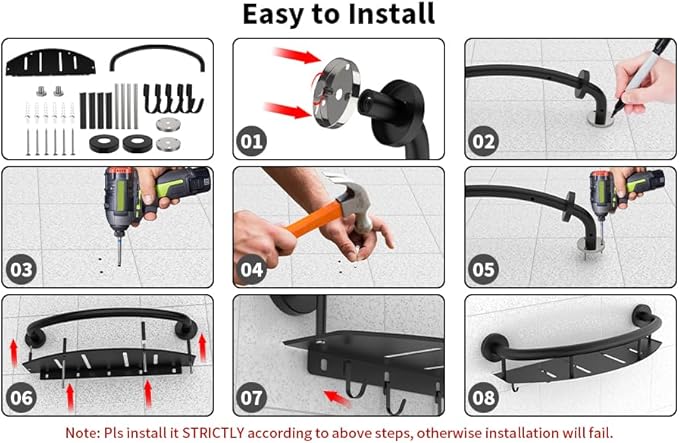 Easy to Install

01

02

03

04

05

06

07

08

Note: Pls install it STRICTLY according to above steps, otherwise installation will fail.