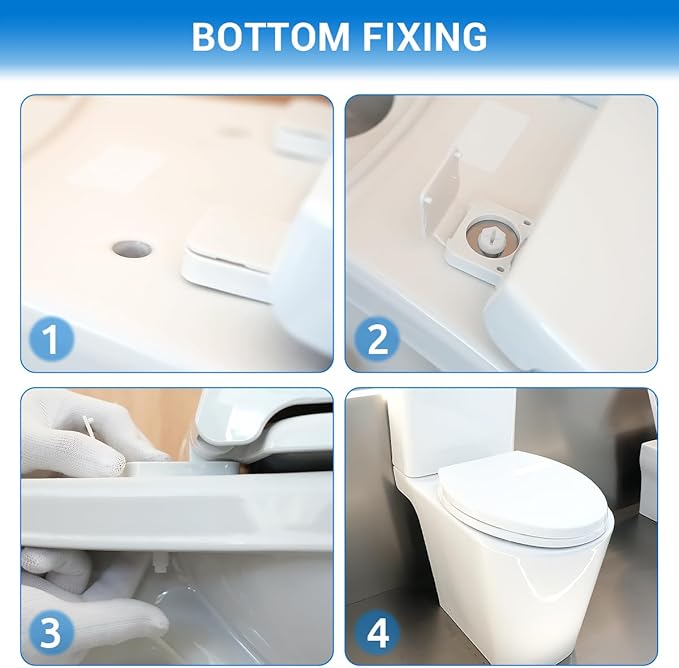 BOTTOM FIXING

1

2

3

4