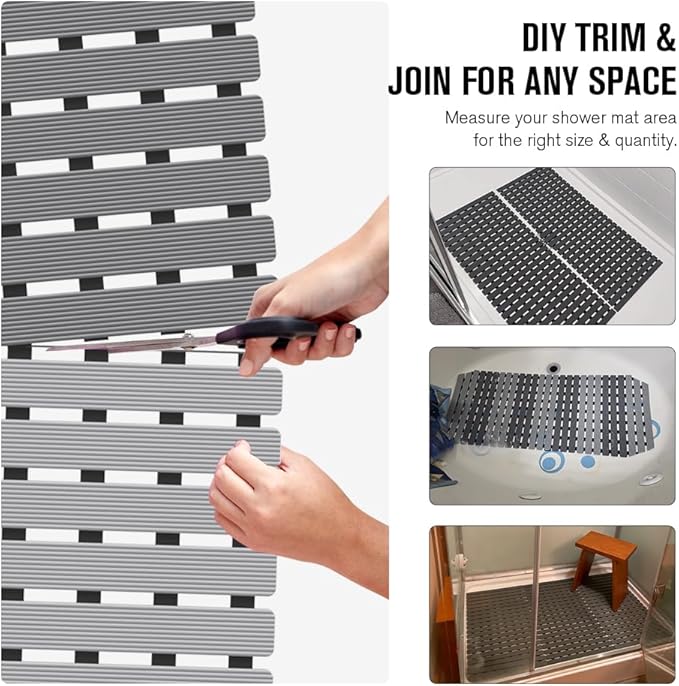 DIY TRIM &
JOIN FOR ANY SPACE

Measure your shower mat area for the right size & quantity.