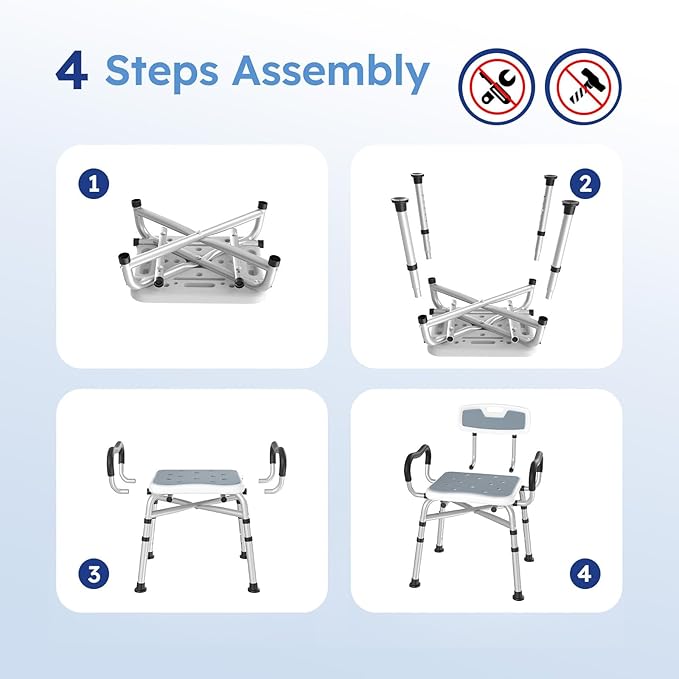 4 Steps Assembly

1

2

3

4