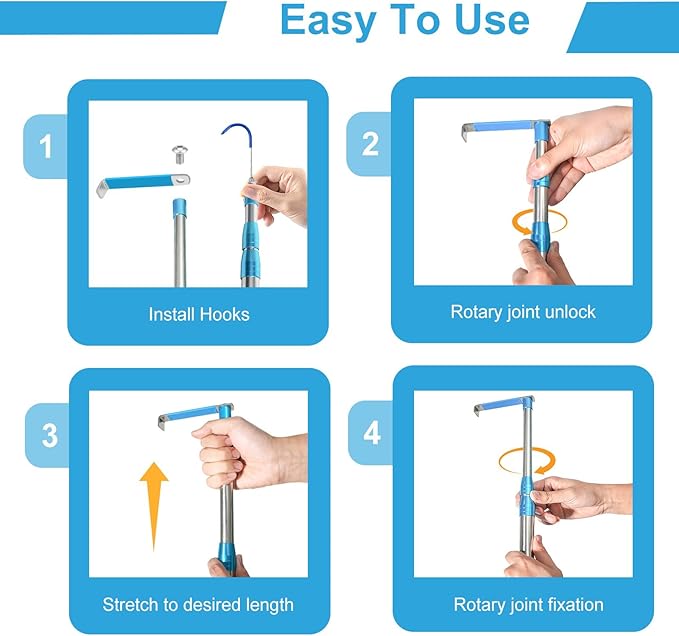 Easy To Use

1

Install Hooks

2

Rotary joint unlock

3

Stretch to desired length

4

Rotary joint fixation