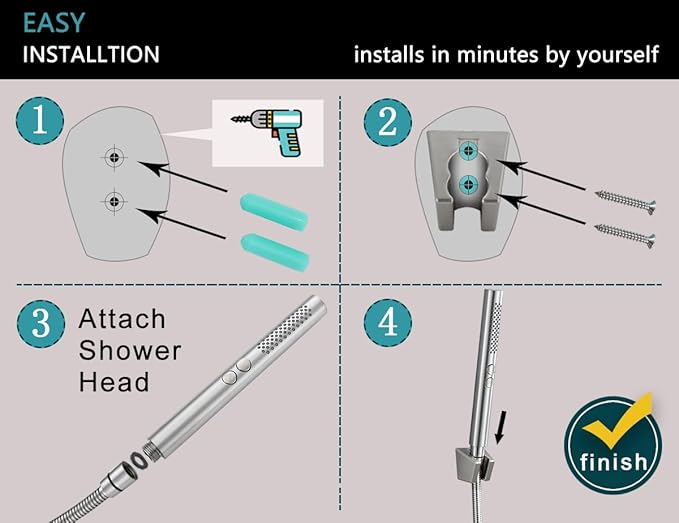 EASY
INSTALLTION

installs in minutes by yourself

1

2

3 Attach Shower Head

4

finish