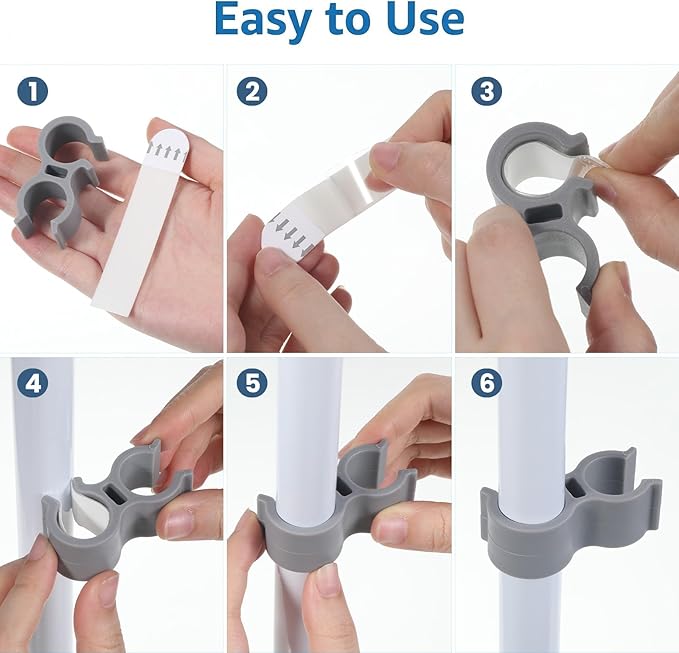 Easy to Use

1

2

3

4

5

6