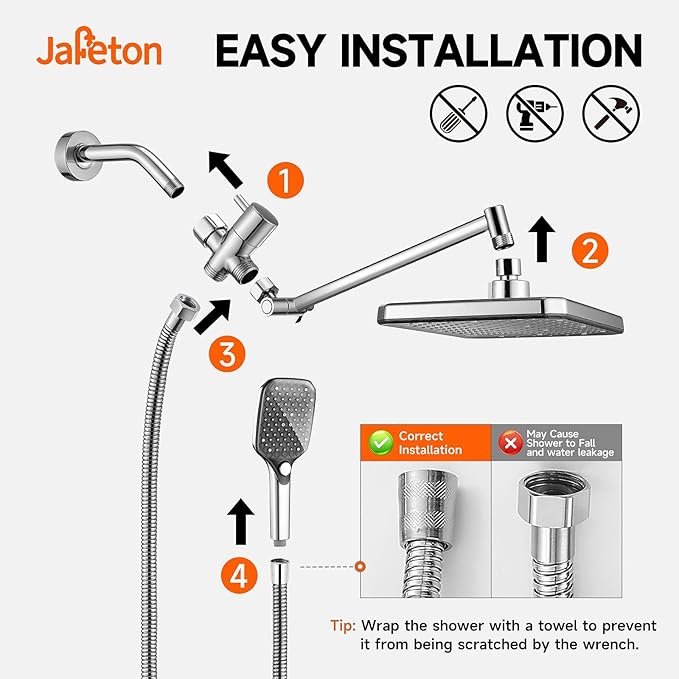 Jafeton

EASY INSTALLATION

1

2

3

4

Correct Installation

May Cause Shower to Fall and water leakage

Tip: Wrap the shower with a towel to prevent it from being scratched by the wrench.