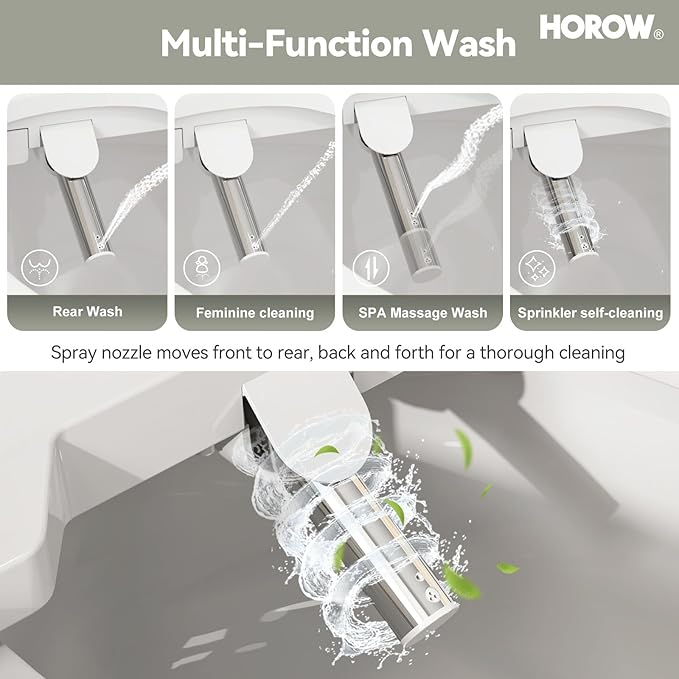 Multi-Function Wash

HOROW®

Rear Wash

Feminine cleaning

SPA Massage Wash

Sprinkler self-cleaning

Spray nozzle moves front to rear, back and forth for a thorough cleaning