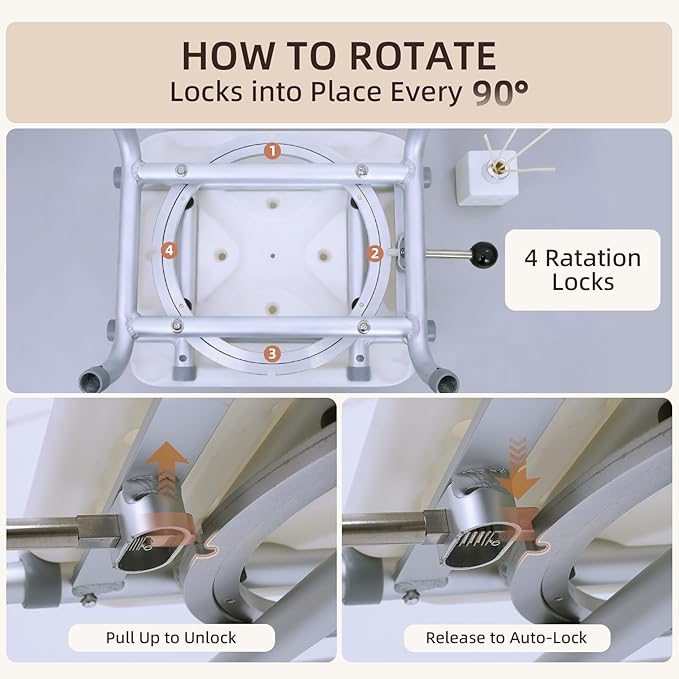 HOW TO ROTATE
Locks into Place Every 90°

1
2
3
4

4 Ratation Locks

Pull Up to Unlock

Release to Auto-Lock