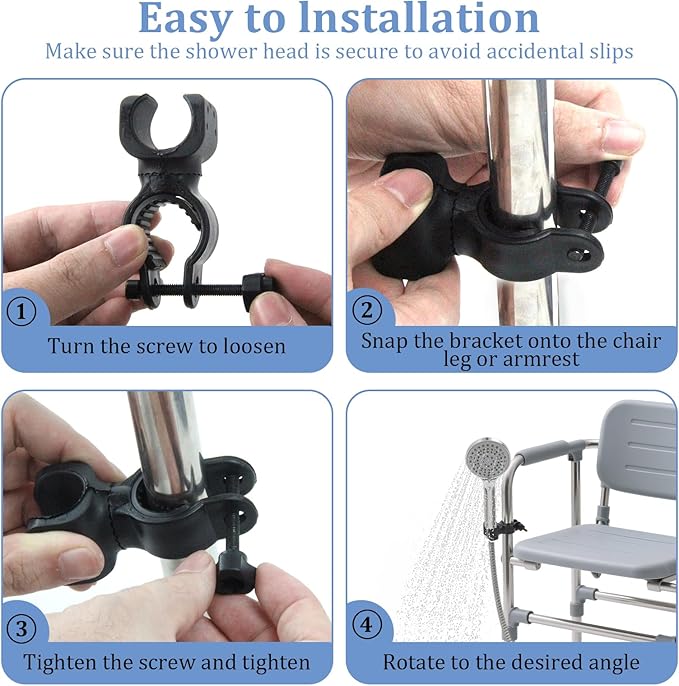 Easy to Installation

Make sure the shower head is secure to avoid accidental slips

①

Turn the screw to loosen

②

Snap the bracket onto the chair leg or armrest

③

Tighten the screw and tighten

④

Rotate to the desired angle