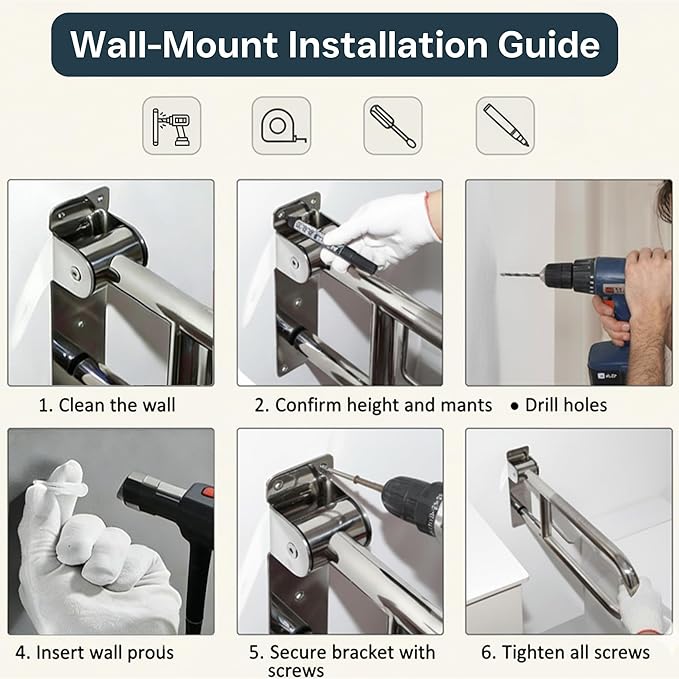 Wall-Mount Installation Guide

1. Clean the wall

2. Confirm height and mants

• Drill holes

4. Insert wall prous

5. Secure bracket with screws

6. Tighten all screws