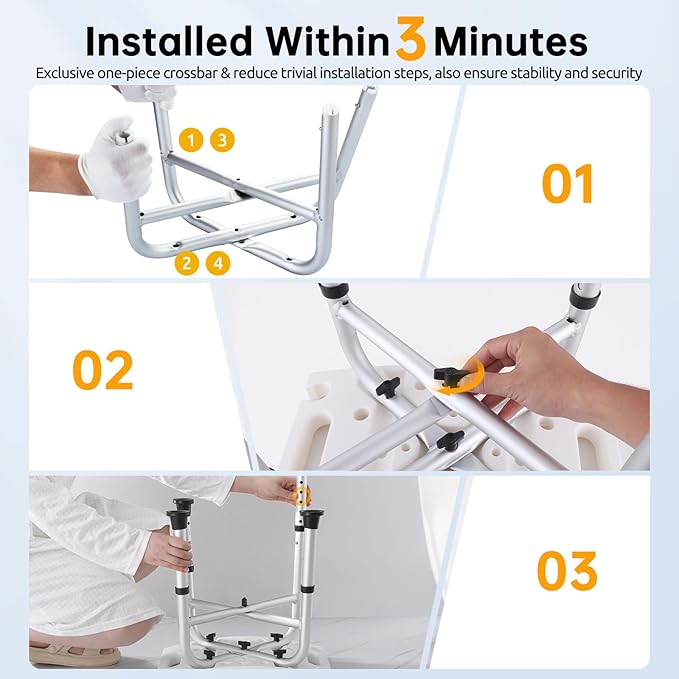 Installed Within 3 Minutes
Exclusive one-piece crossbar & reduce trivial installation steps, also ensure stability and security

1 3

2 4

01

02

03