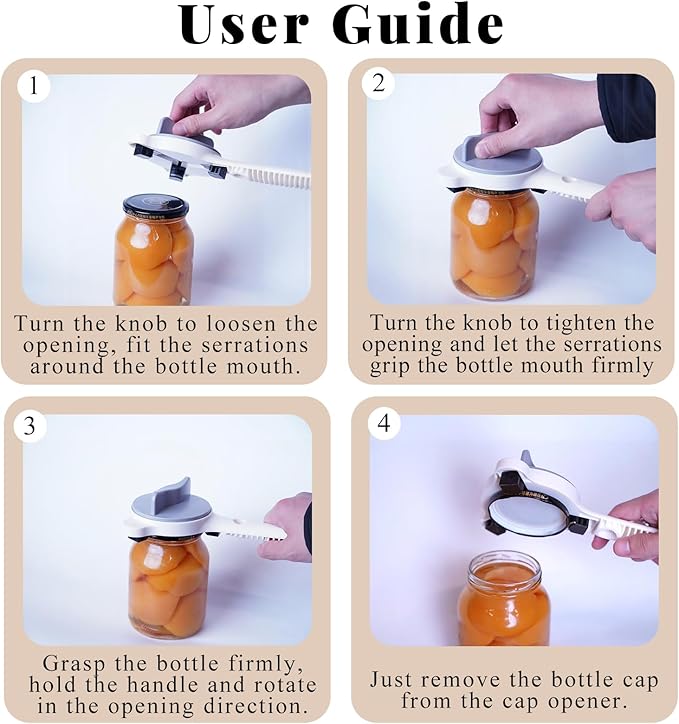 User Guide

1

Turn the knob to loosen the opening, fit the serrations around the bottle mouth.

2

Turn the knob to tighten the opening and let the serrations grip the bottle mouth firmly

3

Grasp the bottle firmly, hold the handle and rotate in the opening direction.

4

Just remove the bottle cap from the cap opener.