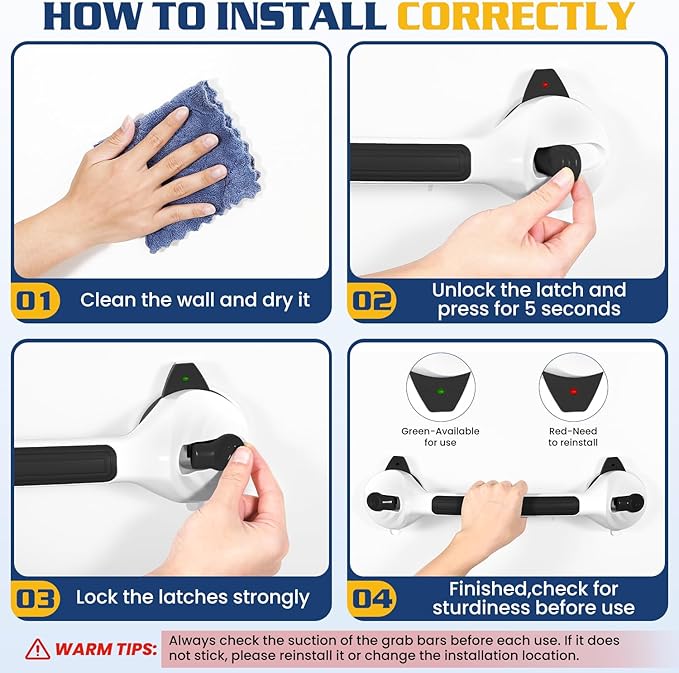 HOW TO INSTALL CORRECTLY

01 Clean the wall and dry it

02 Unlock the latch and press for 5 seconds

03 Lock the latches strongly

Green-Available for use

Red-Need to reinstall

04 Finished,check for sturdiness before use

WARM TIPS: Always check the suction of the grab bars before each use. If it does not stick, please reinstall it or change the installation location.