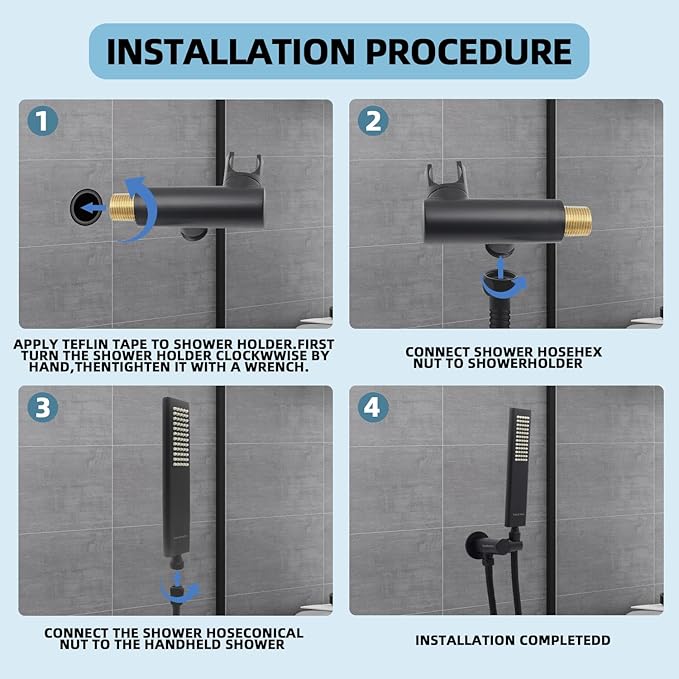 INSTALLATION PROCEDURE

1

APPLY TEFLIN TAPE TO SHOWER HOLDER.FIRST TURN THE SHOWER HOLDER CLOCKWWISE BY HAND,THENTIGHTEN IT WITH A WRENCH.

2

CONNECT SHOWER HOSEHEX NUT TO SHOWERHOLDER

3

CONNECT THE SHOWER HOSECONICAL NUT TO THE HANDHELD SHOWER

4

INSTALLATION COMPLETEDD