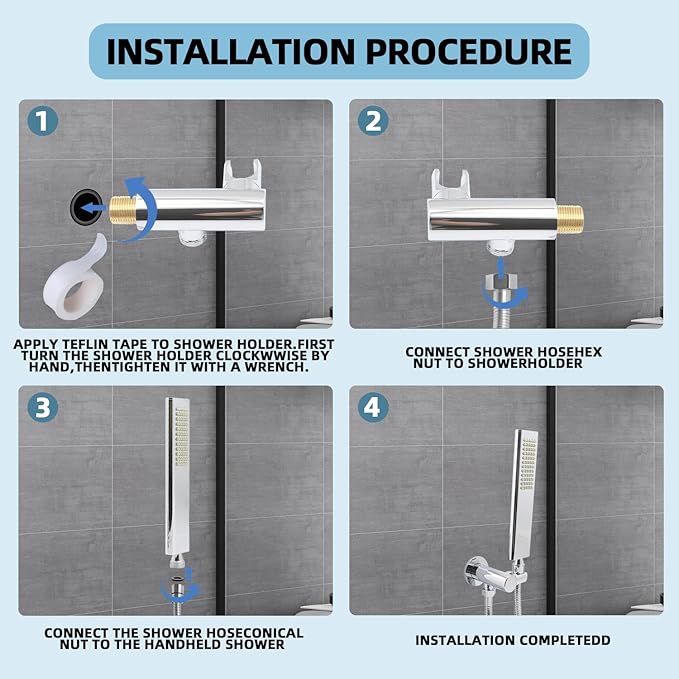 INSTALLATION PROCEDURE

1

APPLY TEFLIN TAPE TO SHOWER HOLDER.FIRST TURN THE SHOWER HOLDER CLOCKWWISE BY HAND,THENTIGHTEN IT WITH A WRENCH.

2

CONNECT SHOWER HOSEHEX NUT TO SHOWERHOLDER

3

CONNECT THE SHOWER HOSECONICAL NUT TO THE HANDHELD SHOWER

4

INSTALLATION COMPLETEDD