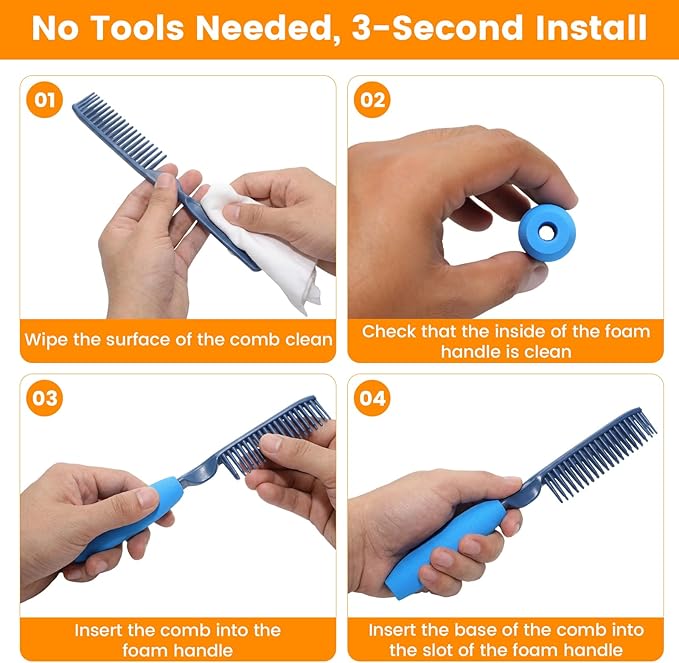 No Tools Needed, 3-Second Install

01

Wipe the surface of the comb clean

02

Check that the inside of the foam handle is clean

03

Insert the comb into the foam handle

04

Insert the base of the comb into the slot of the foam handle