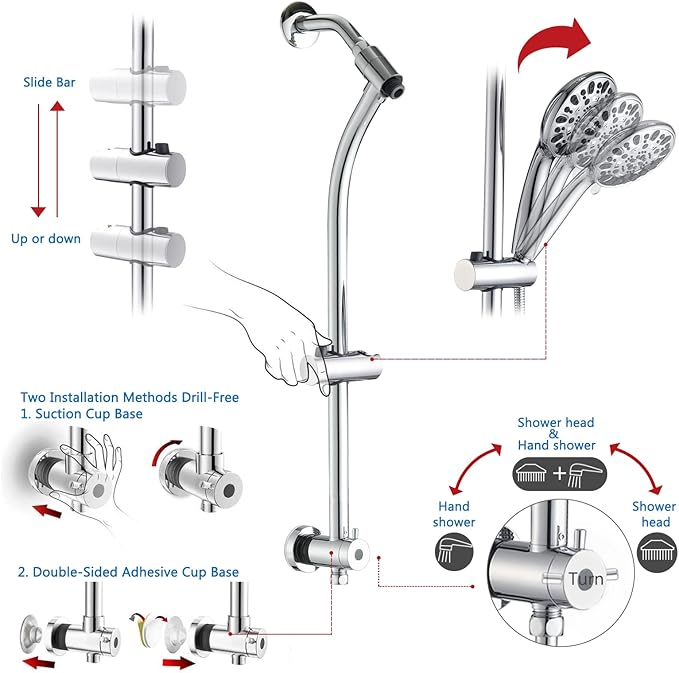 Slide Bar

Up or down

Two Installation Methods Drill-Free
1. Suction Cup Base

2. Double-Sided Adhesive Cup Base

Shower head
&
Hand shower

Hand shower

Shower head

Turn