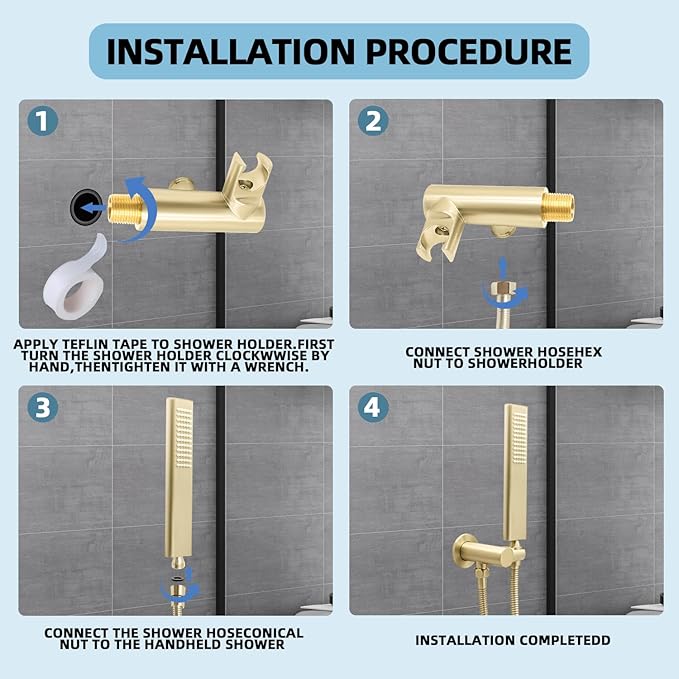 INSTALLATION PROCEDURE

1

APPLY TEFLIN TAPE TO SHOWER HOLDER.FIRST TURN THE SHOWER HOLDER CLOCKWWISE BY HAND,THENTIGHTEN IT WITH A WRENCH.

2

CONNECT SHOWER HOSEHEX NUT TO SHOWERHOLDER

3

CONNECT THE SHOWER HOSECONICAL NUT TO THE HANDHELD SHOWER

4

INSTALLATION COMPLETEDD