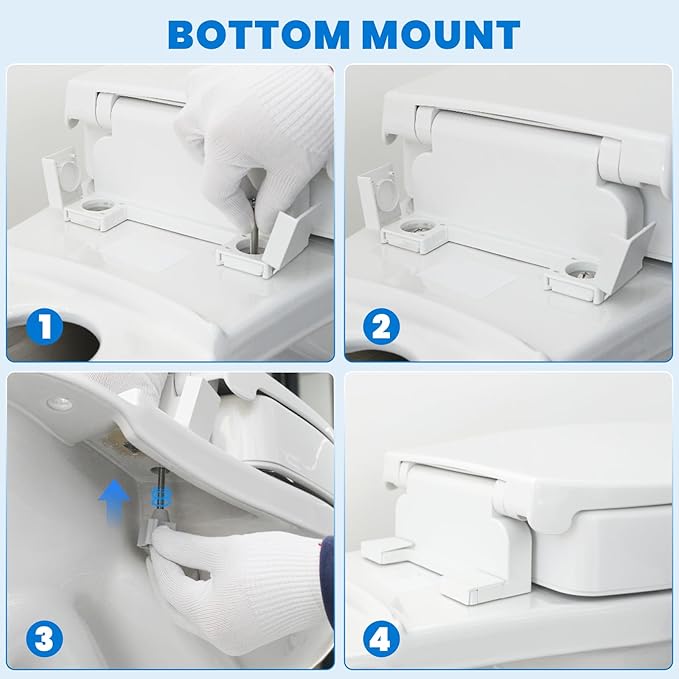 BOTTOM MOUNT

1

2

3

4