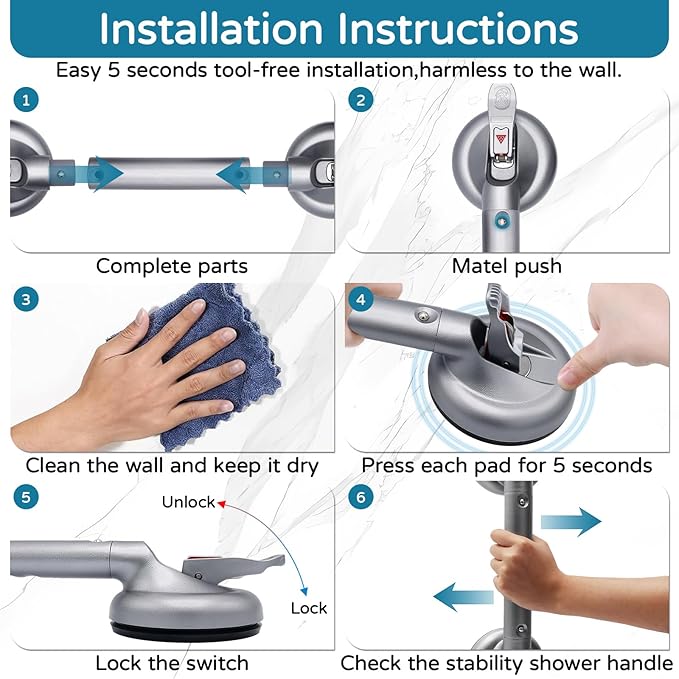 Installation Instructions

Easy 5 seconds tool-free installation,harmless to the wall.

1

Complete parts

2

Matel push

3

Clean the wall and keep it dry

4

Press each pad for 5 seconds

5

Unlock

Lock

Lock the switch

6

Check the stability shower handle