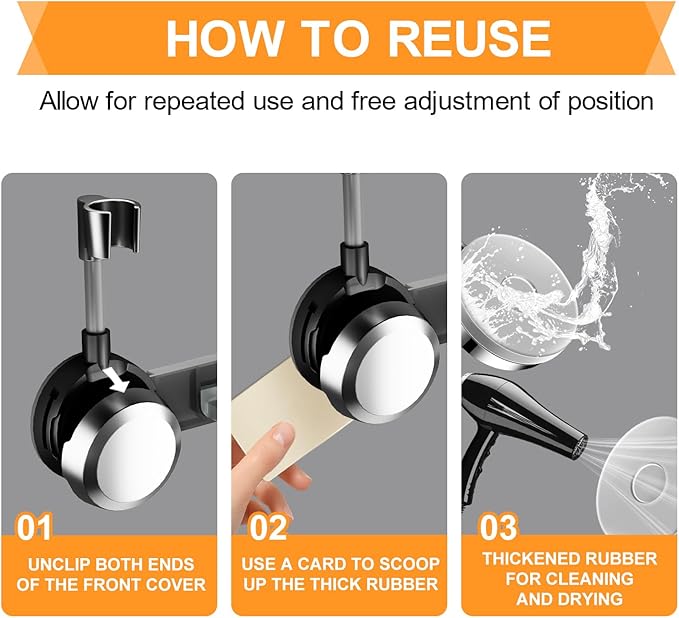 HOW TO REUSE

Allow for repeated use and free adjustment of position

01

UNCLIP BOTH ENDS OF THE FRONT COVER

02

USE A CARD TO SCOOP UP THE THICK RUBBER

03

THICKENED RUBBER FOR CLEANING AND DRYING