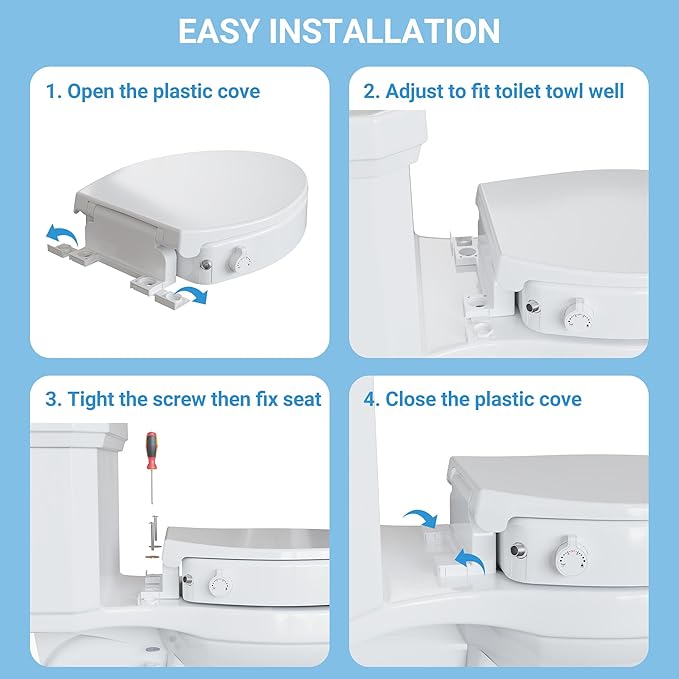 EASY INSTALLATION

1. Open the plastic cove

2. Adjust to fit toilet towl well

3. Tight the screw then fix seat

4. Close the plastic cove