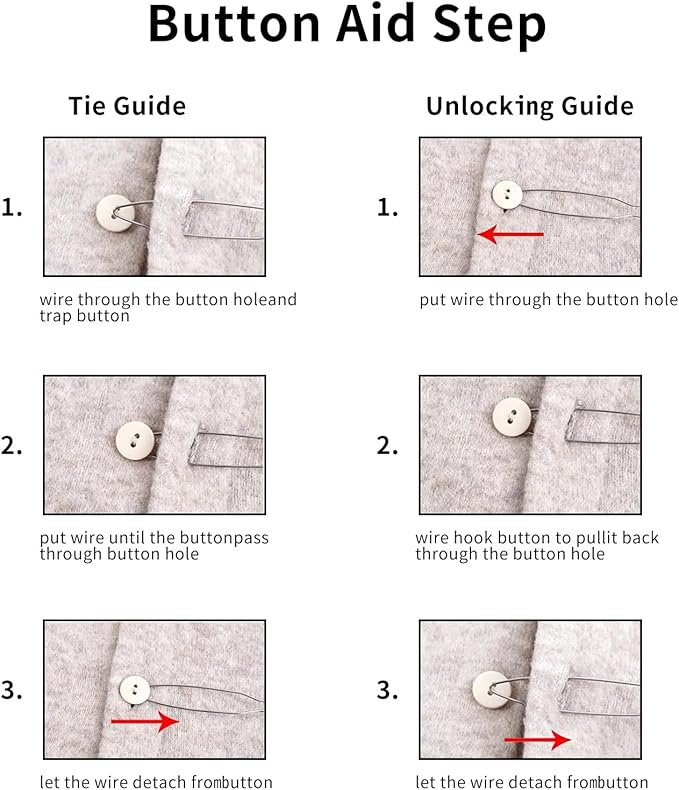 Button Aid Step

Tie Guide

1.

wire through the button holeand trap button

2.

put wire until the buttonpass through button hole

3.

let the wire detach frombutton

Unlocking Guide

1.

put wire through the button hole

2.

wire hook button to pullit back through the button hole

3.

let the wire detach frombutton