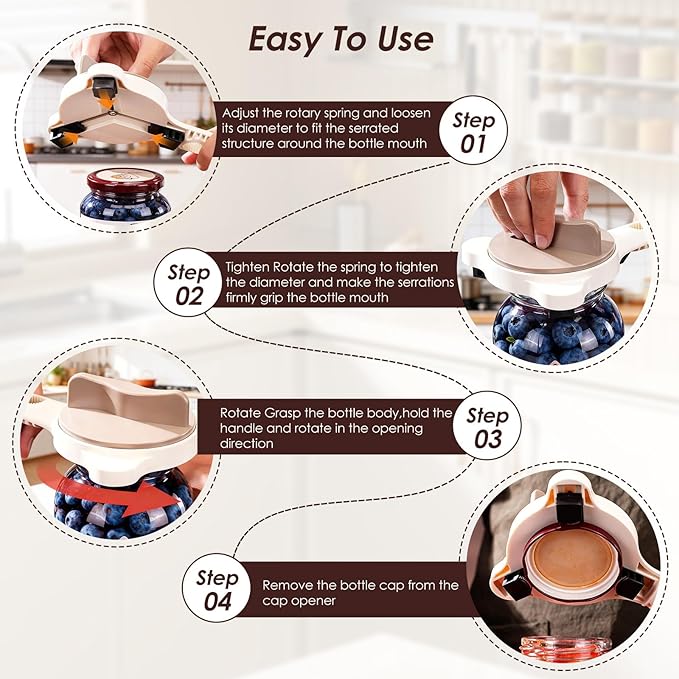 Easy To Use

Adjust the rotary spring and loosen its diameter to fit the serrated structure around the bottle mouth

Step 01

Step 02

Tighten Rotate the spring to tighten the diameter and make the serrations firmly grip the bottle mouth

Rotate Grasp the bottle body,hold the handle and rotate in the opening direction

Step 03

Step 04

Remove the bottle cap from the cap opener