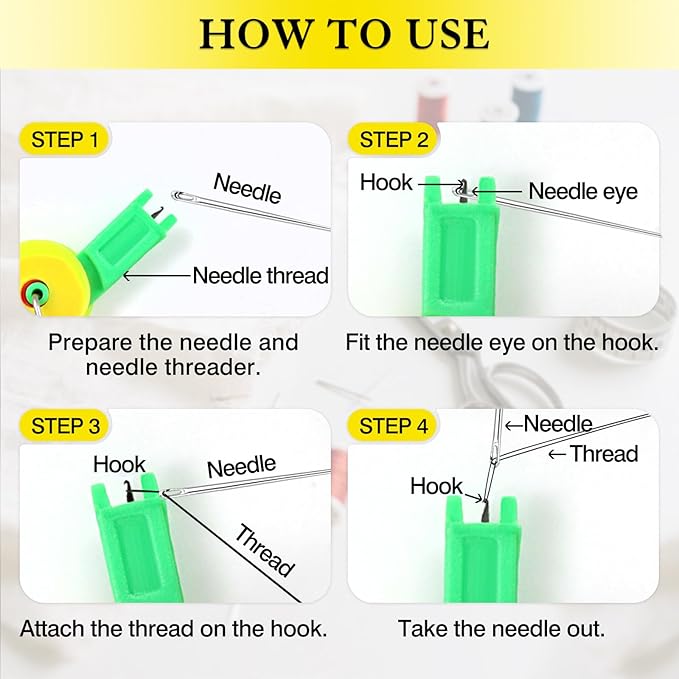 HOW TO USE

STEP 1

Needle

Needle thread

Prepare the needle and needle threader.

STEP 2

Hook

Needle eye

Fit the needle eye on the hook.

STEP 3

Hook

Needle

Thread

Attach the thread on the hook.

STEP 4

Needle

Thread

Hook

Take the needle out.