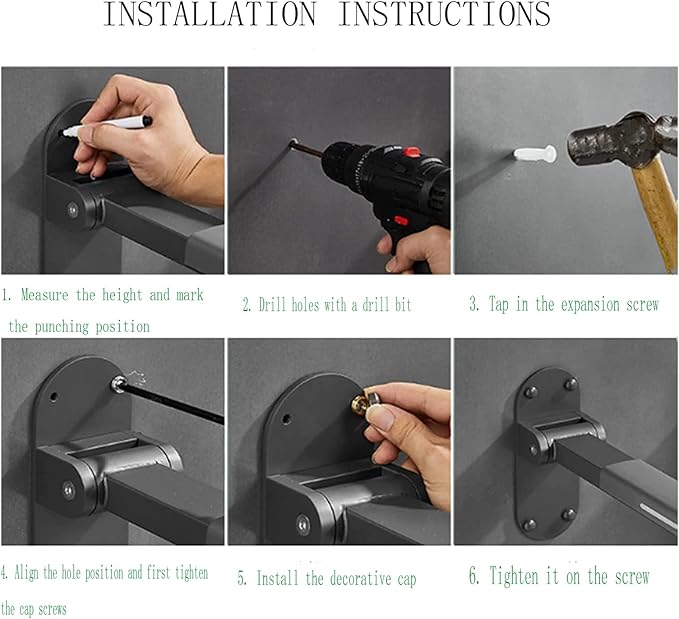 INSTALLATION INSTRUCTIONS

1. Measure the height and mark the punching position

2. Drill holes with a drill bit

3. Tap in the expansion screw

4. Align the hole position and first tighten the cap screws

5. Install the decorative cap

6. Tighten it on the screw