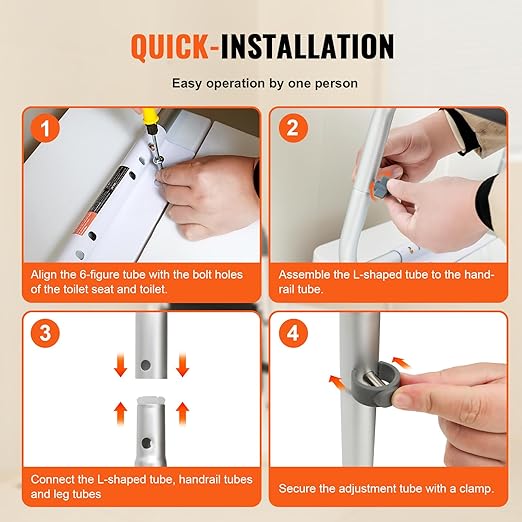 QUICK-INSTALLATION

Easy operation by one person

1

Align the 6-figure tube with the bolt holes of the toilet seat and toilet.

2

Assemble the L-shaped tube to the handrail tube.

3

Connect the L-shaped tube, handrail tubes and leg tubes

4

Secure the adjustment tube with a clamp.