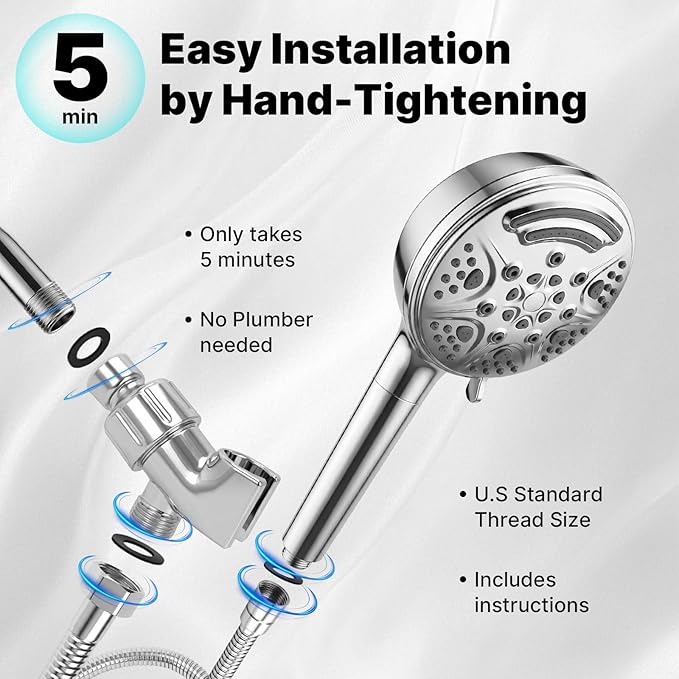 5
min

Easy Installation by Hand-Tightening

• Only takes 5 minutes

• No Plumber needed

• U.S Standard Thread Size

• Includes instructions