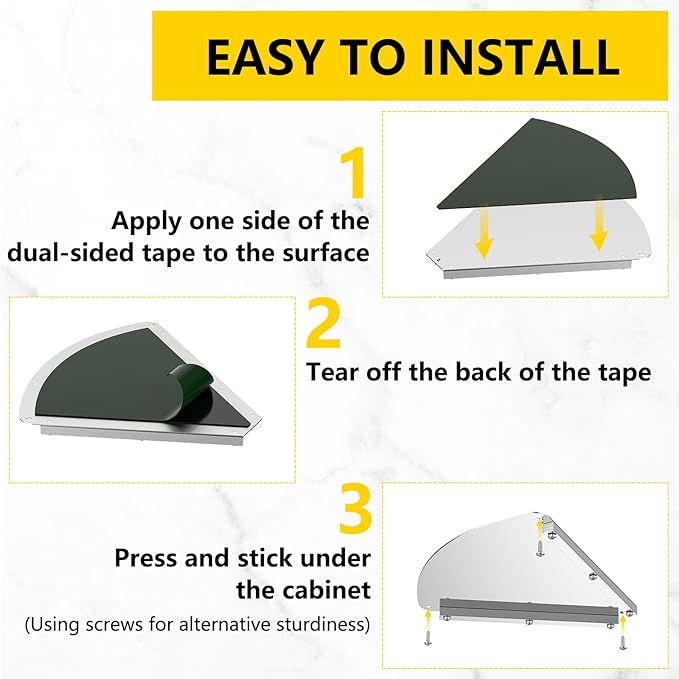 EASY TO INSTALL

1
Apply one side of the dual-sided tape to the surface

2
Tear off the back of the tape

3
Press and stick under the cabinet
(Using screws for alternative sturdiness)